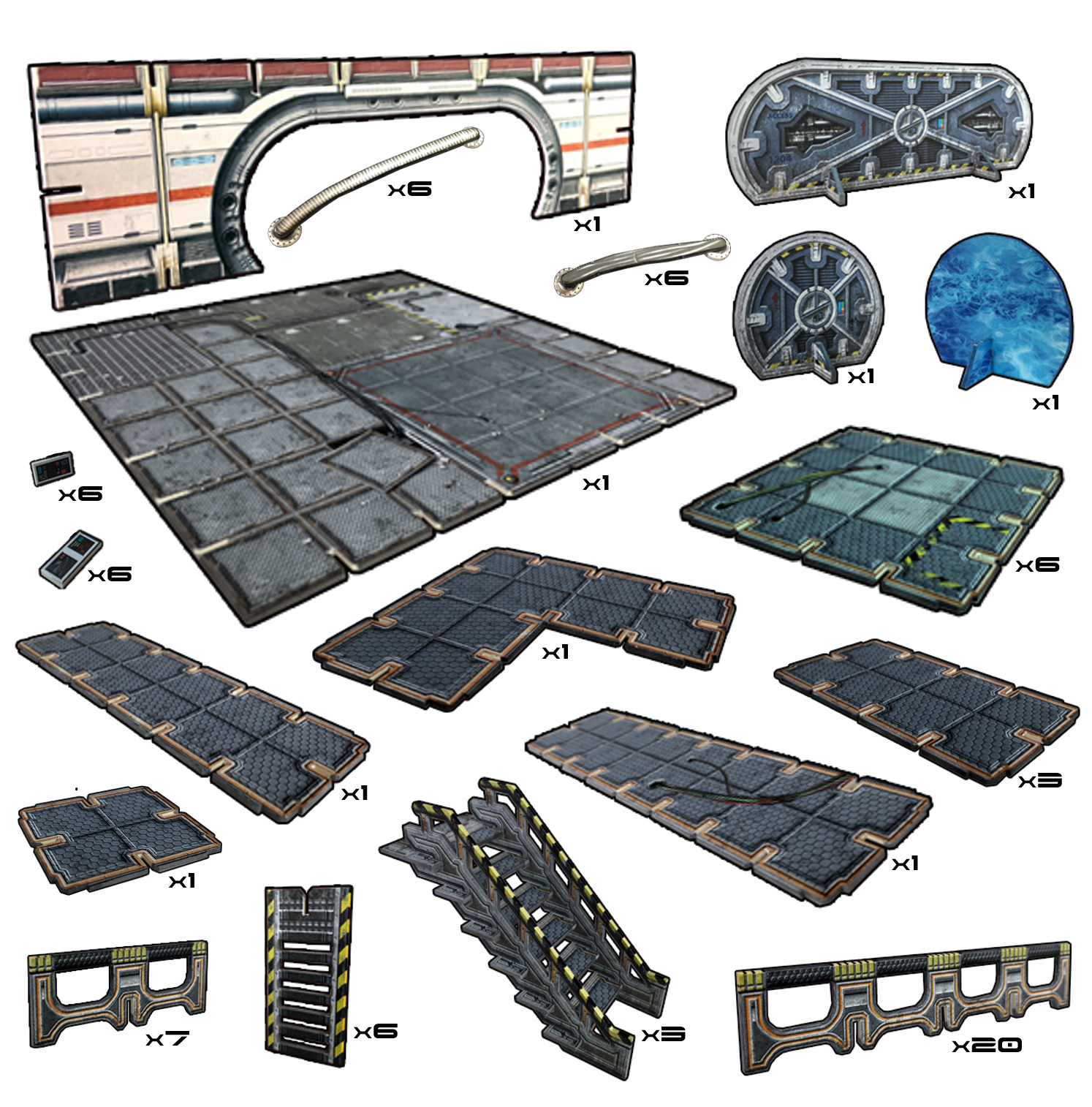 x6
x1
x1
x6
x1
x1
x6
x1
x6
x6
x1
x1
x3
x1
x1
x7
x6
x3
x20