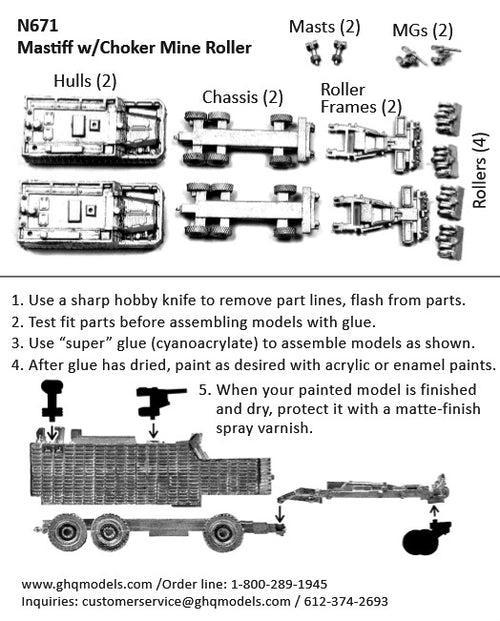 N671
Mastiff w/Choker Mine Roller

Masts (2)

MGs (2)

Hulls (2)

Chassis (2)

Roller Frames (2)

Rollers (4)

1. Use a sharp hobby knife to remove part lines, flash from parts.
2. Test fit parts before assembling models with glue.
3. Use “super” glue (cyanoacrylate) to assemble models as shown.
4. After glue has dried, paint as desired with acrylic or enamel paints.
5. When your painted model is finished and dry, protect it with a matte-finish spray varnish.

www.ghqmodels.com /Order line: 1-800-289-1945
Inquiries: customerservice@ghqmodels.com / 612-374-2693