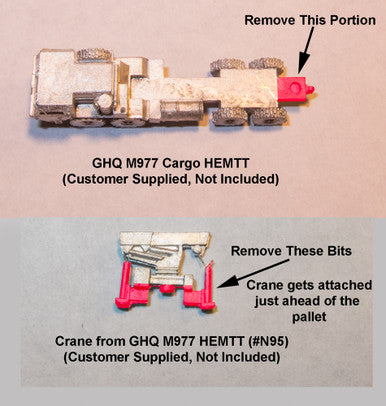 Remove This Portion

GHQ M977 Cargo HEMTT
(Customer Supplied, Not Included)

Remove These Bits

Crane gets attached just ahead of the pallet

Crane from GHQ M977 HEMTT (#N95)
(Customer Supplied, Not Included)